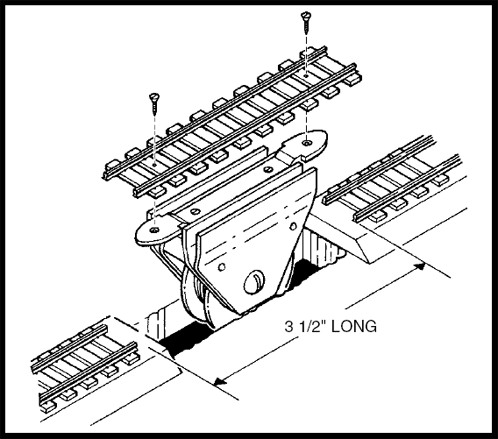 3 1/2" LONG